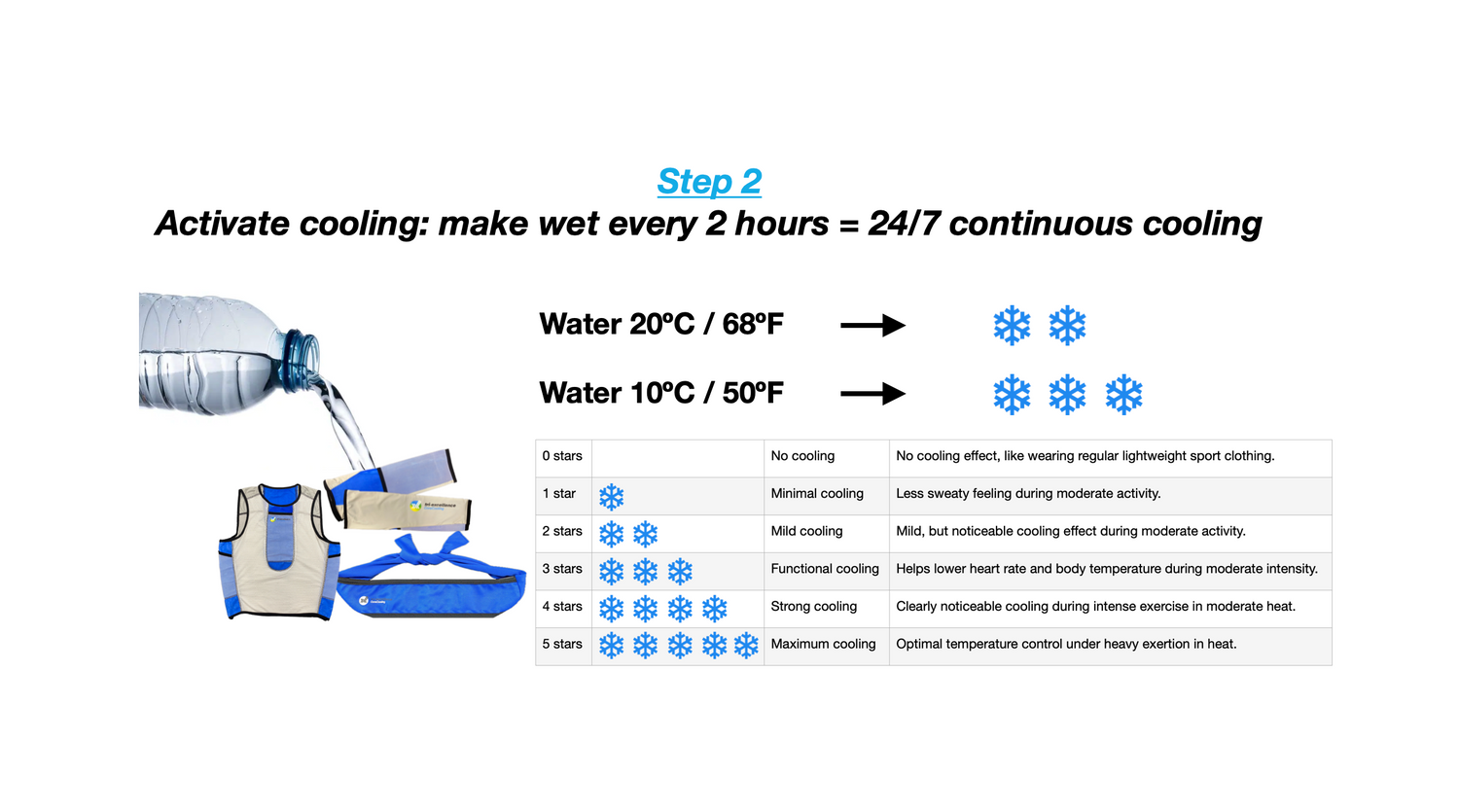 Step 2

Activate cooling: make wet every 2 hours = 24/7 continuous cooling

Water 20ºC / 68ºF → ❄ ❄

Water 10ºC / 50ºF → ❄ ❄ ❄

| 0 stars | | No cooling | No cooling effect, like wearing regular lightweight sport clothing. |
|---|---|---|---|
| 1 star | ❄ | Minimal cooling | Less sweaty feeling during moderate activity. |
| 2 stars | ❄ ❄ | Mild cooling | Mild, but noticeable cooling effect during moderate activity. |
| 3 stars | ❄ ❄ ❄ | Functional cooling | Helps lower heart rate and body temperature during moderate intensity. |
| 4 stars | ❄ ❄ ❄ ❄ | Strong cooling | Clearly noticeable cooling during intense exercise in moderate heat. |
| 5 stars | ❄ ❄ ❄ ❄ ❄ | Maximum cooling | Optimal temperature control under heavy exertion in heat. |